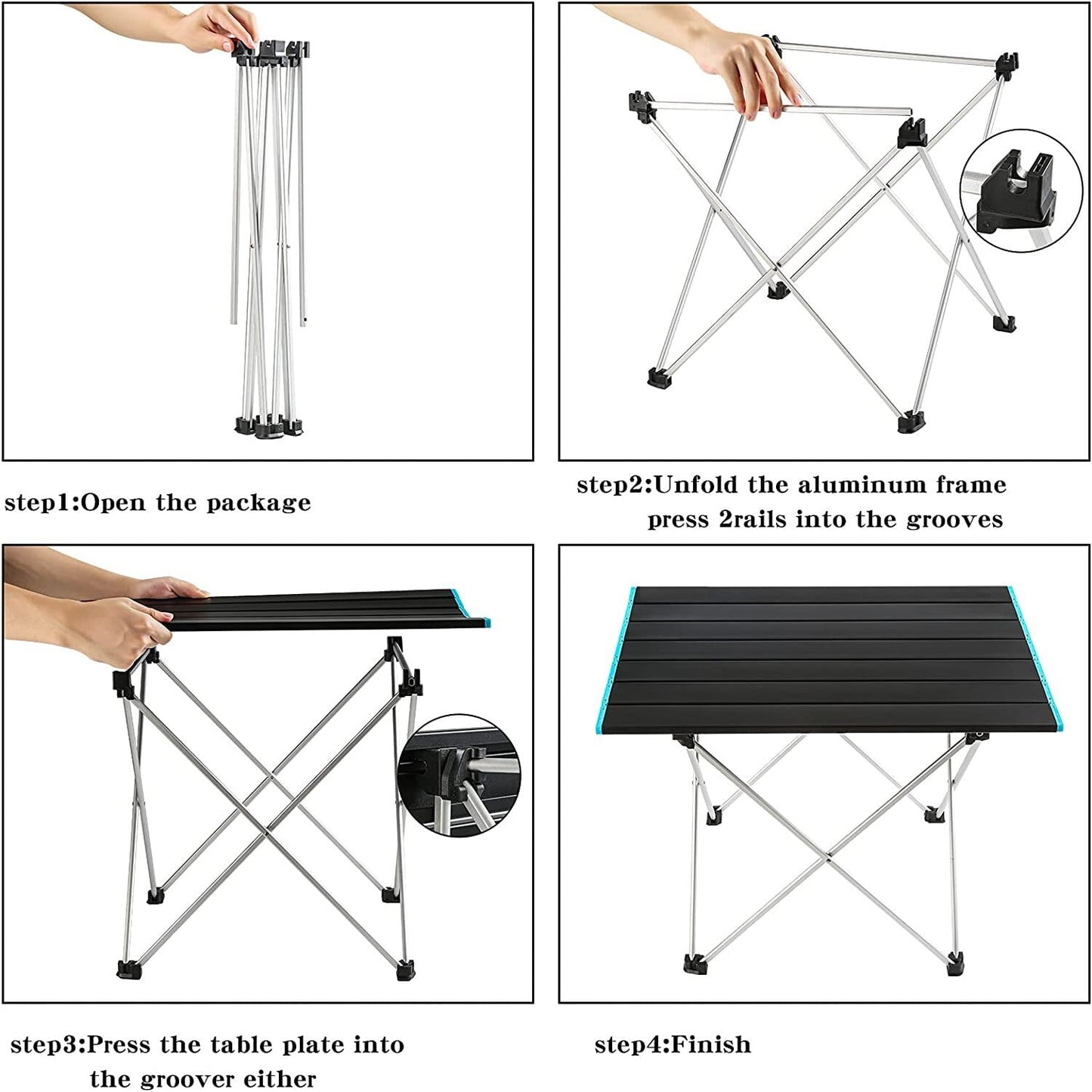 step1:Open the package

step2:Unfold the aluminum frame press 2rails into the grooves

step3:Press the table plate into the groover either

step4:Finish