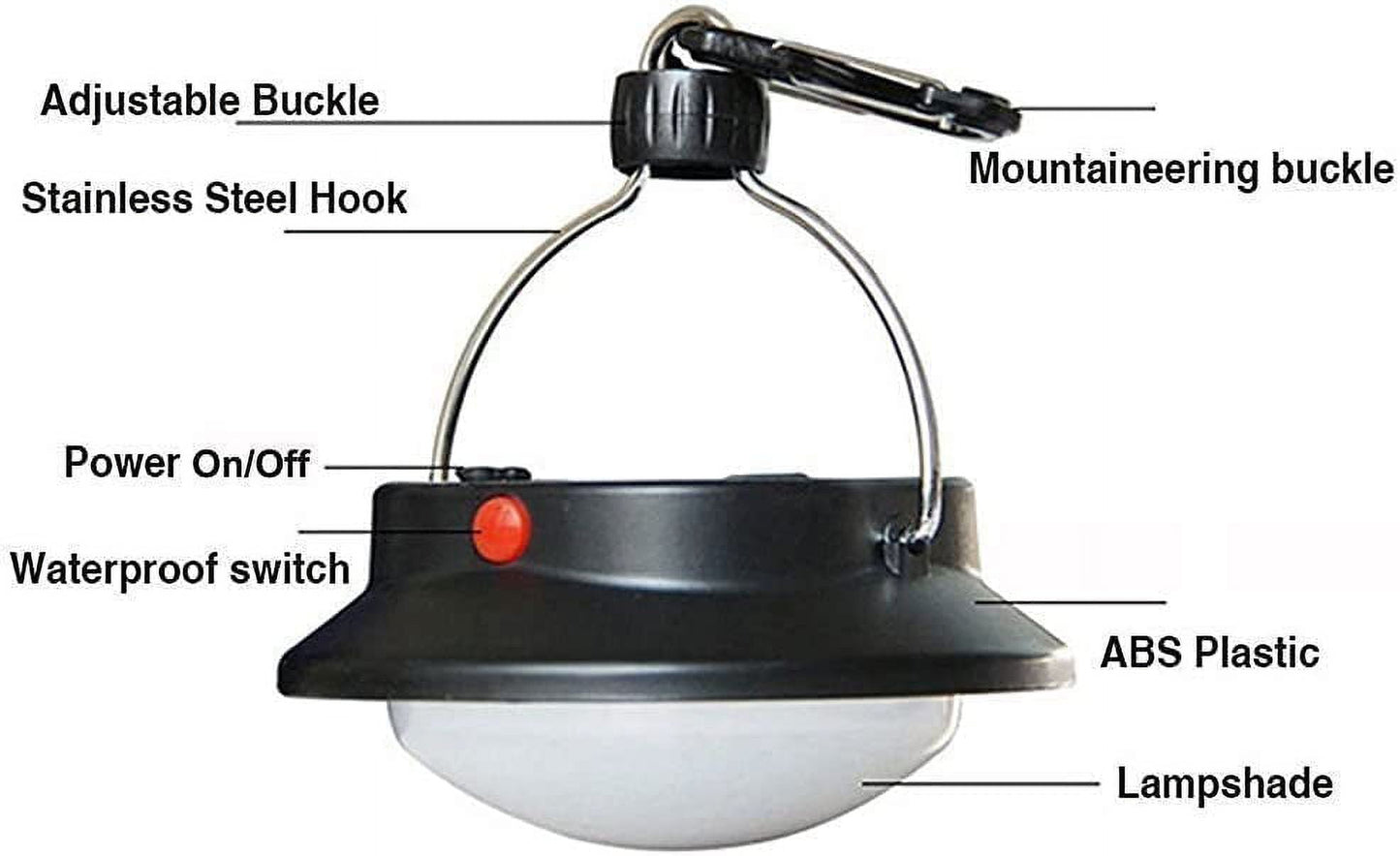 Adjustable Buckle

Mountaineering buckle

Stainless Steel Hook

Power On/Off

Waterproof switch

ABS Plastic

Lampshade