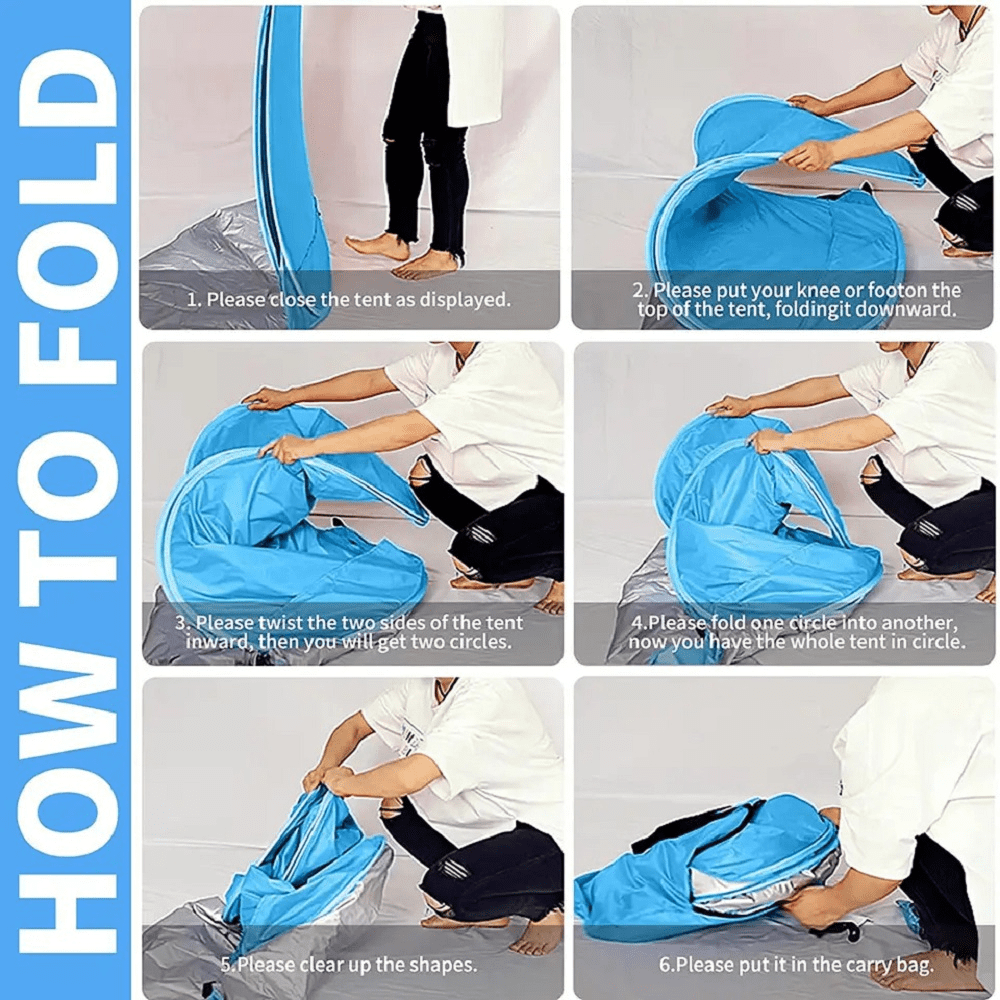 HOW TO FOLD

1. Please close the tent as displayed.

2. Please put your knee or footon the top of the tent, foldingit downward.

3. Please twist the two sides of the tent inward, then you will get two circles.

4.Please fold one circle into another, now you have the whole tent in circle.

5.Please clear up the shapes.

6.Please put it in the carry bag.