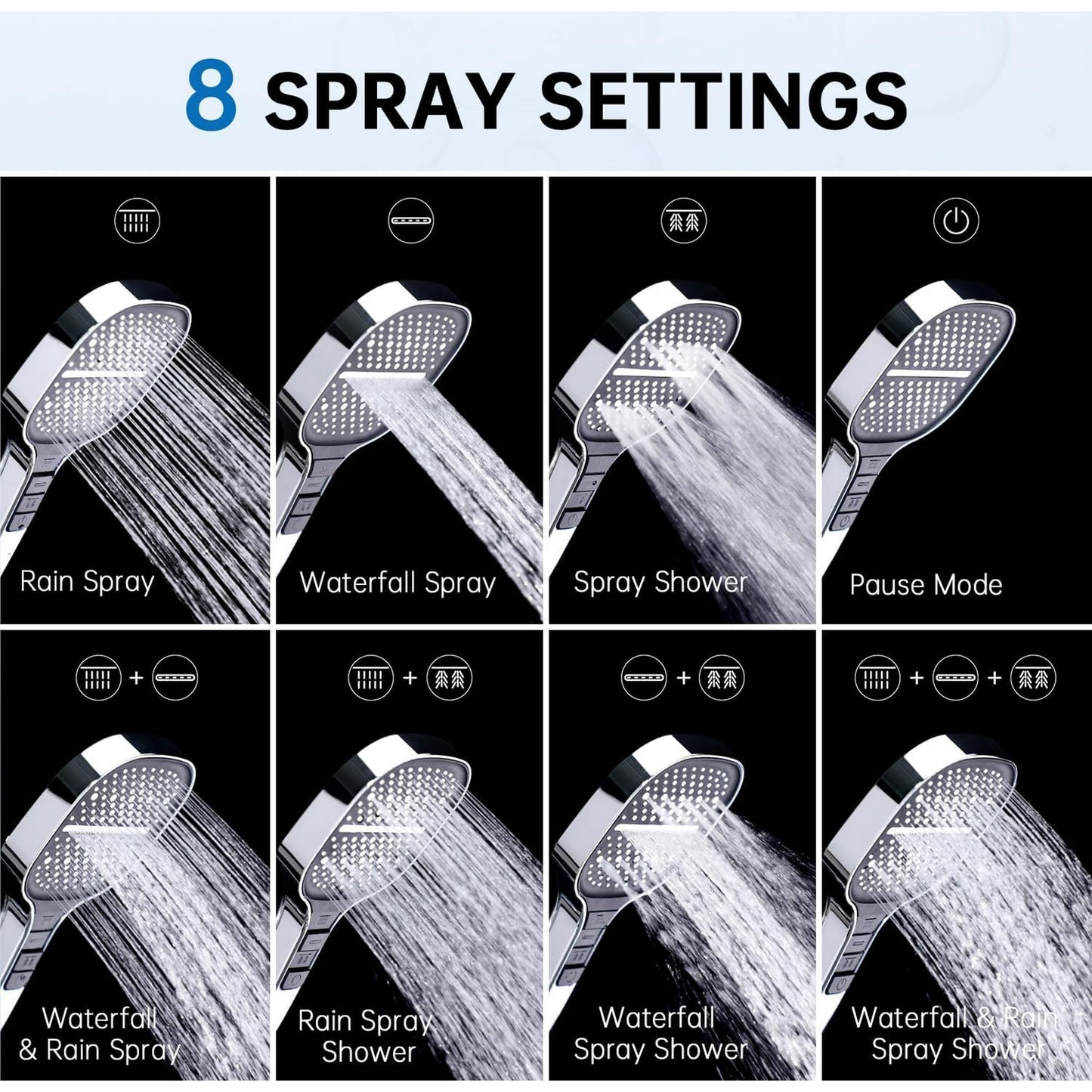 8 SPRAY SETTINGS

Rain Spray

Waterfall Spray

Spray Shower

Pause Mode

+

Waterfall & Rain Spray

+

Rain Spray Shower

+

Waterfall Spray Shower

+ +

Waterfall & Rain Spray Shower