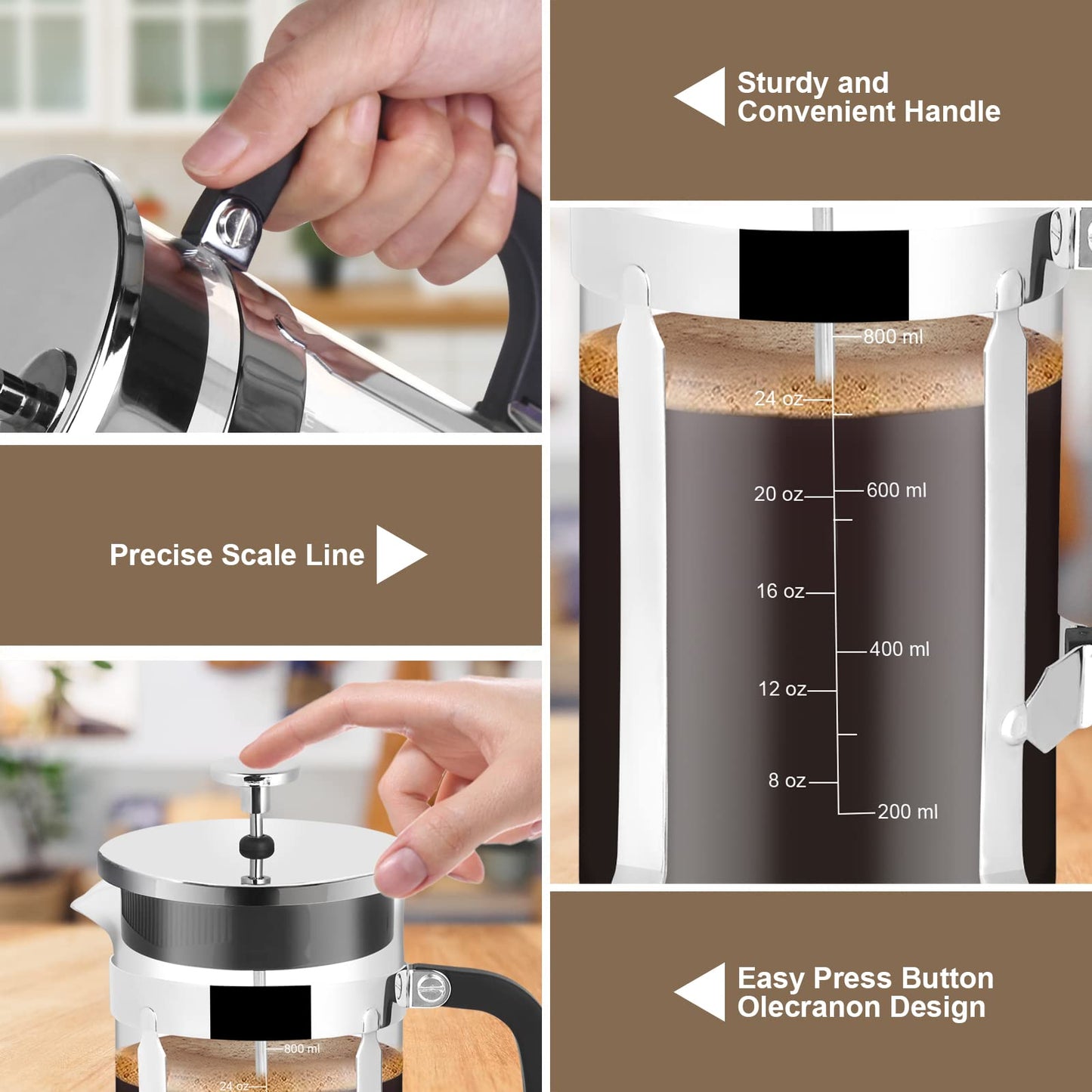 Sturdy and Convenient Handle

Precise Scale Line

800 ml
24 oz
20 oz
600 ml
16 oz
400 ml
12 oz
8 oz
200 ml

Easy Press Button Olecranon Design

800 ml
24 oz